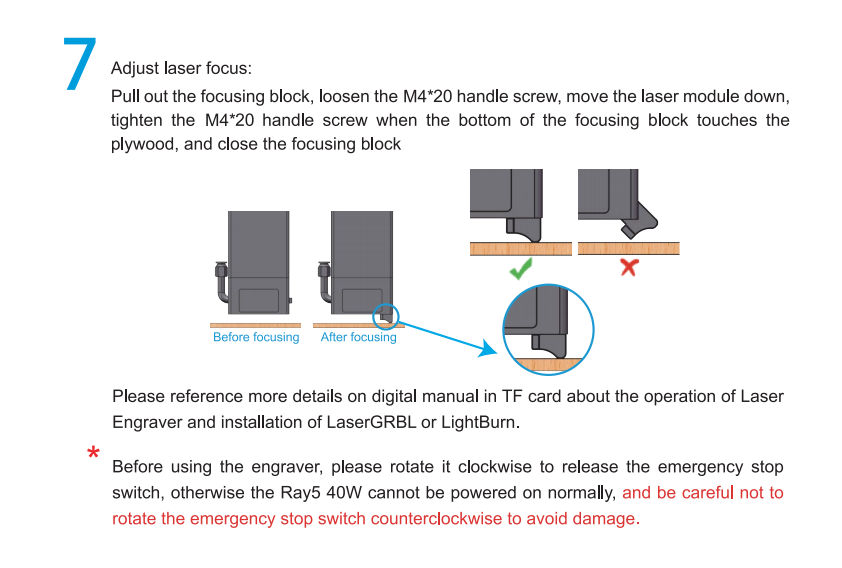 7 Adjust laser focus:

Pull out the focusing block, loosen the M4*20 handle screw, move the laser module down, tighten the M4*20 handle screw when the bottom of the focusing block touches the plywood, and close the focusing block

Before focusing

After focusing

Please reference more details on digital manual in TF card about the operation of Laser Engraver and installation of LaserGRBL or LightBurn.

* Before using the engraver, please rotate it clockwise to release the emergency stop switch, otherwise the Ray5 40W cannot be powered on normally, and be careful not to rotate the emergency stop switch counterclockwise to avoid damage.