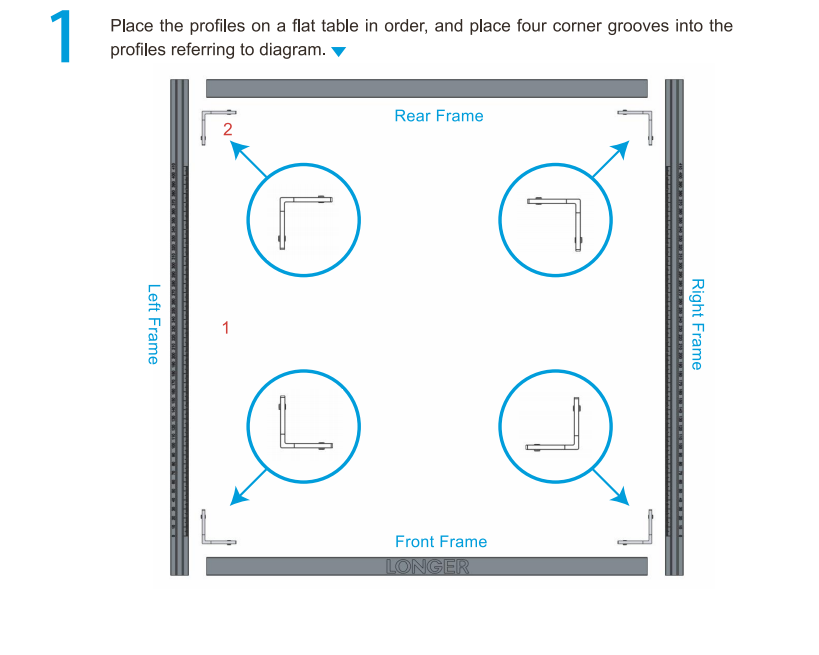 1

Place the profiles on a flat table in order, and place four corner grooves into the profiles referring to diagram.

Rear Frame

2

Left Frame

1

Right Frame

Front Frame

LONGER