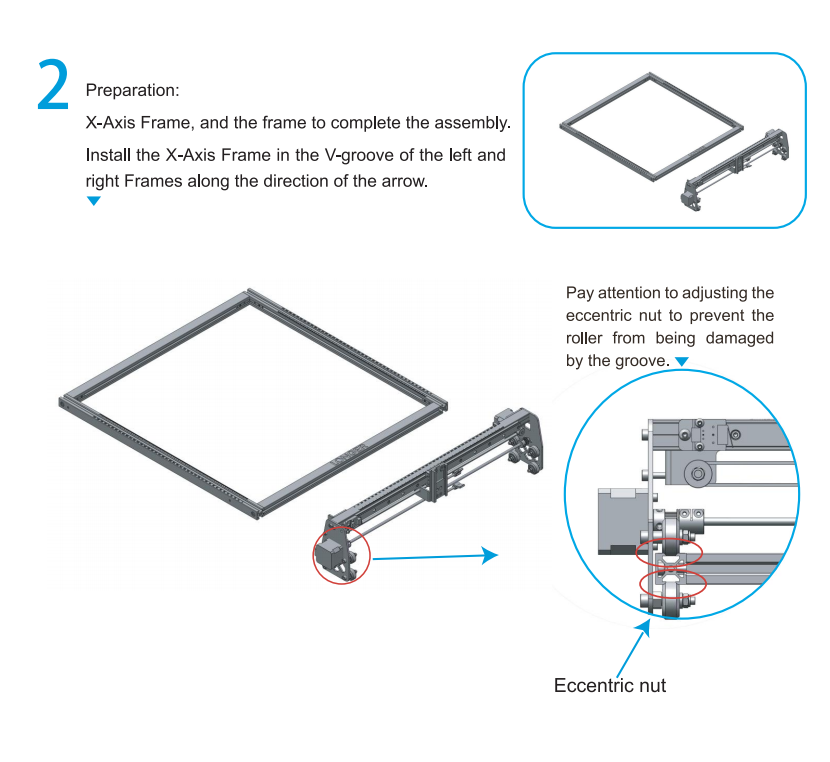 2 Preparation:

X-Axis Frame, and the frame to complete the assembly.

Install the X-Axis Frame in the V-groove of the left and right Frames along the direction of the arrow.

Pay attention to adjusting the eccentric nut to prevent the roller from being damaged by the groove.

Eccentric nut