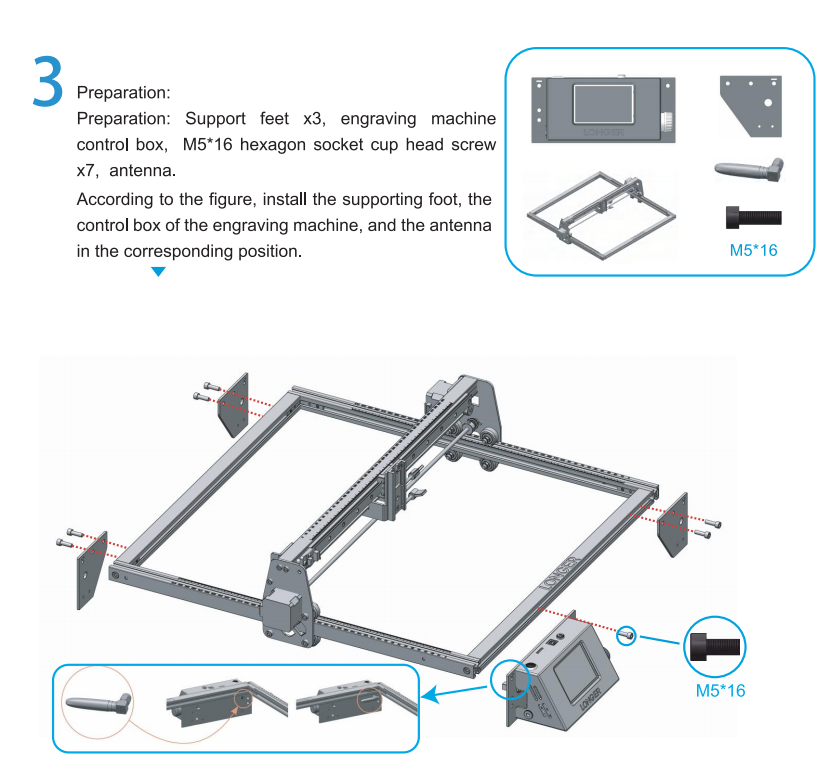 3 Preparation:

Preparation: Support feet x3, engraving machine control box, M5*16 hexagon socket cup head screw x7, antenna.

According to the figure, install the supporting foot, the control box of the engraving machine, and the antenna in the corresponding position.

LONGER

M5*16

LONGER

LONGER

M5*16