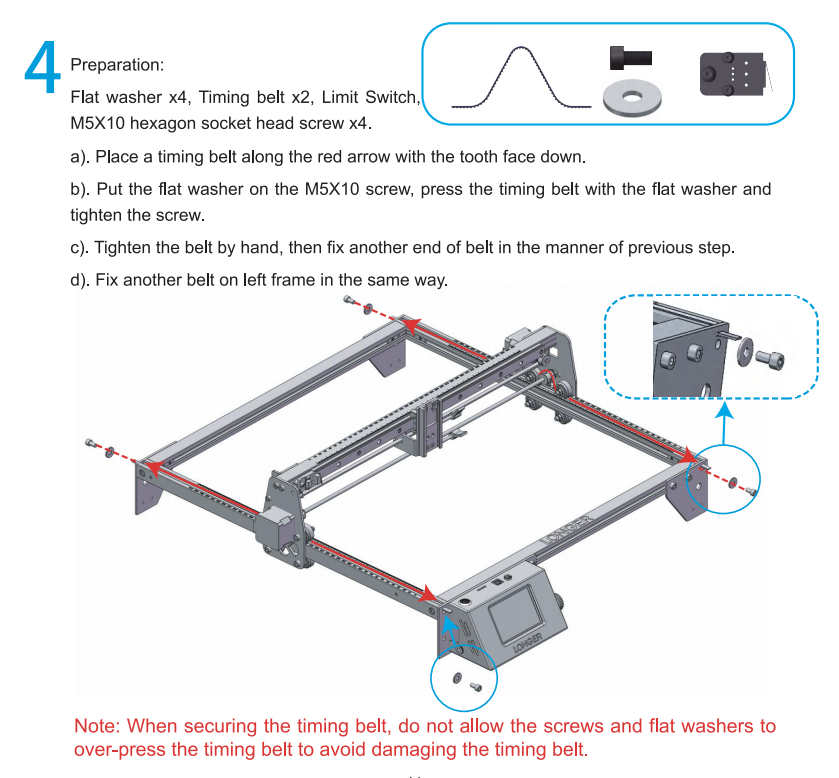 4 Preparation:
Flat washer x4, Timing belt x2, Limit Switch, M5X10 hexagon socket head screw x4.

a). Place a timing belt along the red arrow with the tooth face down.

b). Put the flat washer on the M5X10 screw, press the timing belt with the flat washer and tighten the screw.

c). Tighten the belt by hand, then fix another end of belt in the manner of previous step.

d). Fix another belt on left frame in the same way.

LONGER

LONGER

Note: When securing the timing belt, do not allow the screws and flat washers to over-press the timing belt to avoid damaging the timing belt.