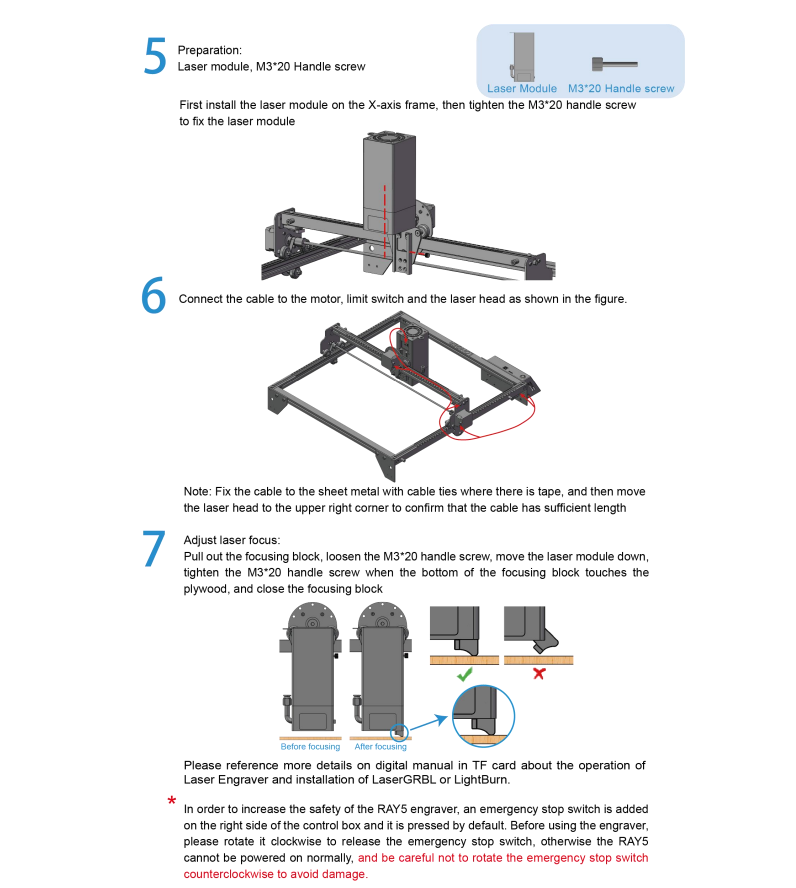 5
Preparation:
Laser module, M3*20 Handle screw

Laser Module M3*20 Handle screw

First install the laser module on the X-axis frame, then tighten the M3*20 handle screw to fix the laser module

6
Connect the cable to the motor, limit switch and the laser head as shown in the figure.

Note: Fix the cable to the sheet metal with cable ties where there is tape, and then move the laser head to the upper right corner to confirm that the cable has sufficient length

7
Adjust laser focus:
Pull out the focusing block, loosen the M3*20 handle screw, move the laser module down, tighten the M3*20 handle screw when the bottom of the focusing block touches the plywood, and close the focusing block

Before focusing After focusing

Please reference more details on digital manual in TF card about the operation of Laser Engraver and installation of LaserGRBL or LightBurn.

*
In order to increase the safety of the RAY5 engraver, an emergency stop switch is added on the right side of the control box and it is pressed by default. Before using the engraver, please rotate it clockwise to release the emergency stop switch, otherwise the RAY5 cannot be powered on normally, and be careful not to rotate the emergency stop switch counterclockwise to avoid damage.